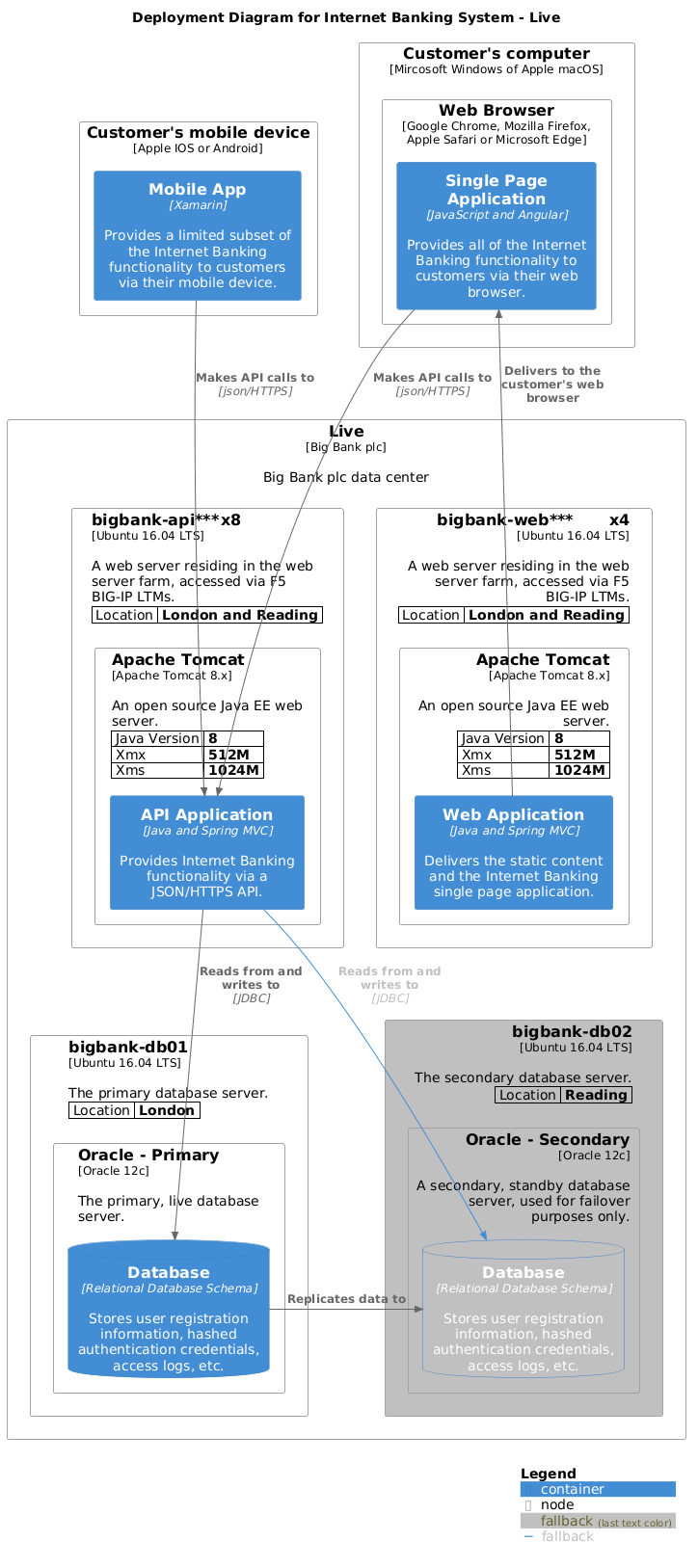 Deployment Diagram for Internet Banking System - Live

Customer's mobile device
[Apple IOS or Android]

Mobile App
[Xamarin]

Provides a limited subset of the Internet Banking functionality to customers via their mobile device.

Customer's computer
[Mircosoft Windows of Apple macOS]

Web Browser
[Google Chrome, Mozilla Firefox, Apple Safari or Microsoft Edge]

Single Page Application
[JavaScript and Angular]

Provides all of the Internet Banking functionality to customers via their web browser.

Makes API calls to
[json/HTTPS]

Makes API calls to
[json/HTTPS]

Delivers to the customer's web browser

Live
[Big Bank plc]

Big Bank plc data center

bigbank-api***x8
[Ubuntu 16.04 LTS]

A web server residing in the web server farm, accessed via F5 BIG-IP LTMs.

| Location | London and Reading |
|---|---|

Apache Tomcat
[Apache Tomcat 8.x]

An open source Java EE web server.

| Java Version | 8 |
|---|---|
| Xmx | 512M |
| Xms | 1024M |

API Application
[Java and Spring MVC]

Provides Internet Banking functionality via a JSON/HTTPS API.

bigbank-web*** x4
[Ubuntu 16.04 LTS]

A web server residing in the web server farm, accessed via F5 BIG-IP LTMs.

| Location | London and Reading |
|---|---|

Apache Tomcat
[Apache Tomcat 8.x]

An open source Java EE web server.

| Java Version | 8 |
|---|---|
| Xmx | 512M |
| Xms | 1024M |

Web Application
[Java and Spring MVC]

Delivers the static content and the Internet Banking single page application.

Reads from and writes to
[JDBC]

Reads from and writes to
[JDBC]

bigbank-db01
[Ubuntu 16.04 LTS]

The primary database server.

| Location | London |
|---|---|

Oracle - Primary
[Oracle 12c]

The primary, live database server.

Database
[Relational Database Schema]

Stores user registration information, hashed authentication credentials, access logs, etc.

Replicates data to

bigbank-db02
[Ubuntu 16.04 LTS]

The secondary database server.

| Location | Reading |
|---|---|

Oracle - Secondary
[Oracle 12c]

A secondary, standby database server, used for failover purposes only.

Database
[Relational Database Schema]

Stores user registration information, hashed authentication credentials, access logs, etc.

Legend
container
node
fallback (last text color)
fallback